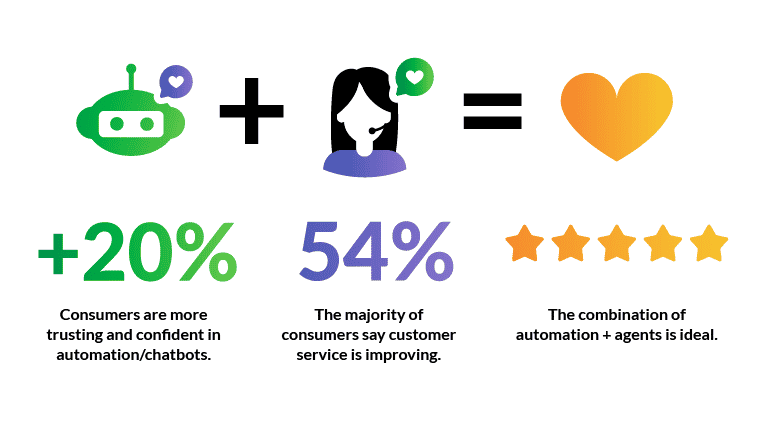 + =

+20%

Consumers are more trusting and confident in automation/chatbots.

54%

The majority of consumers say customer service is improving.

The combination of automation + agents is ideal.