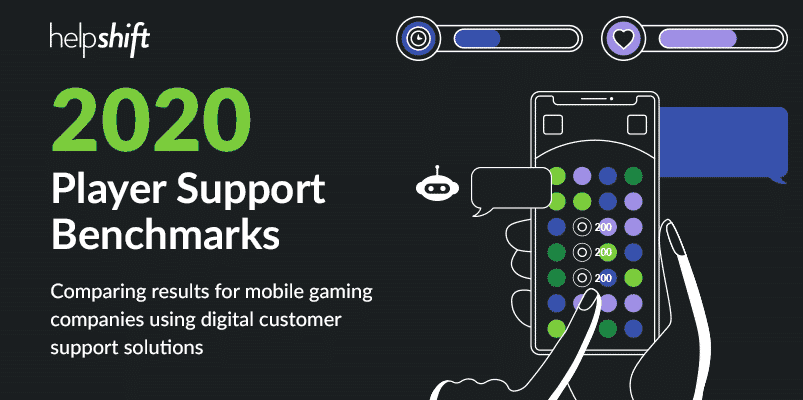 helpshift

2020

Player Support Benchmarks

Comparing results for mobile gaming companies using digital customer support solutions

200

200

200